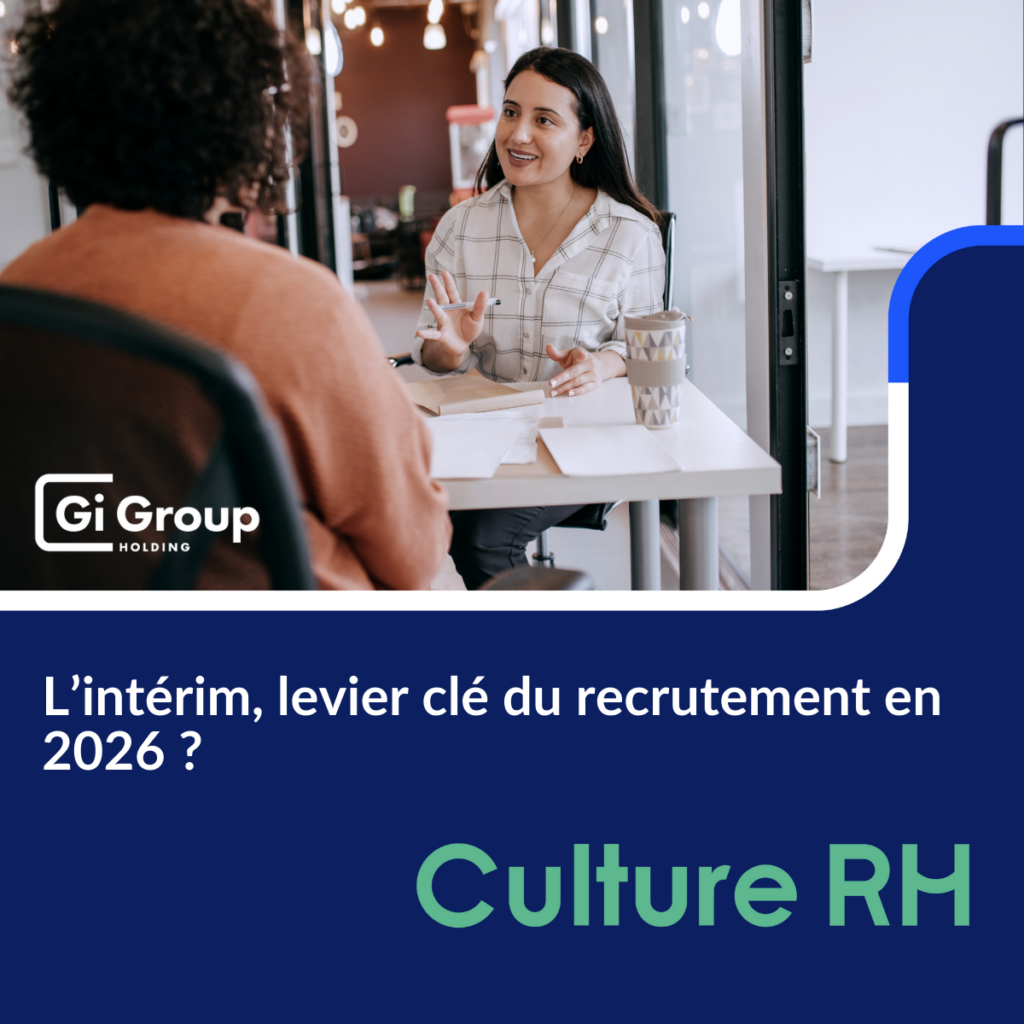 Gi Group
HOLDING

L’intérim, levier clé du recrutement en 2026 ?

Culture RH