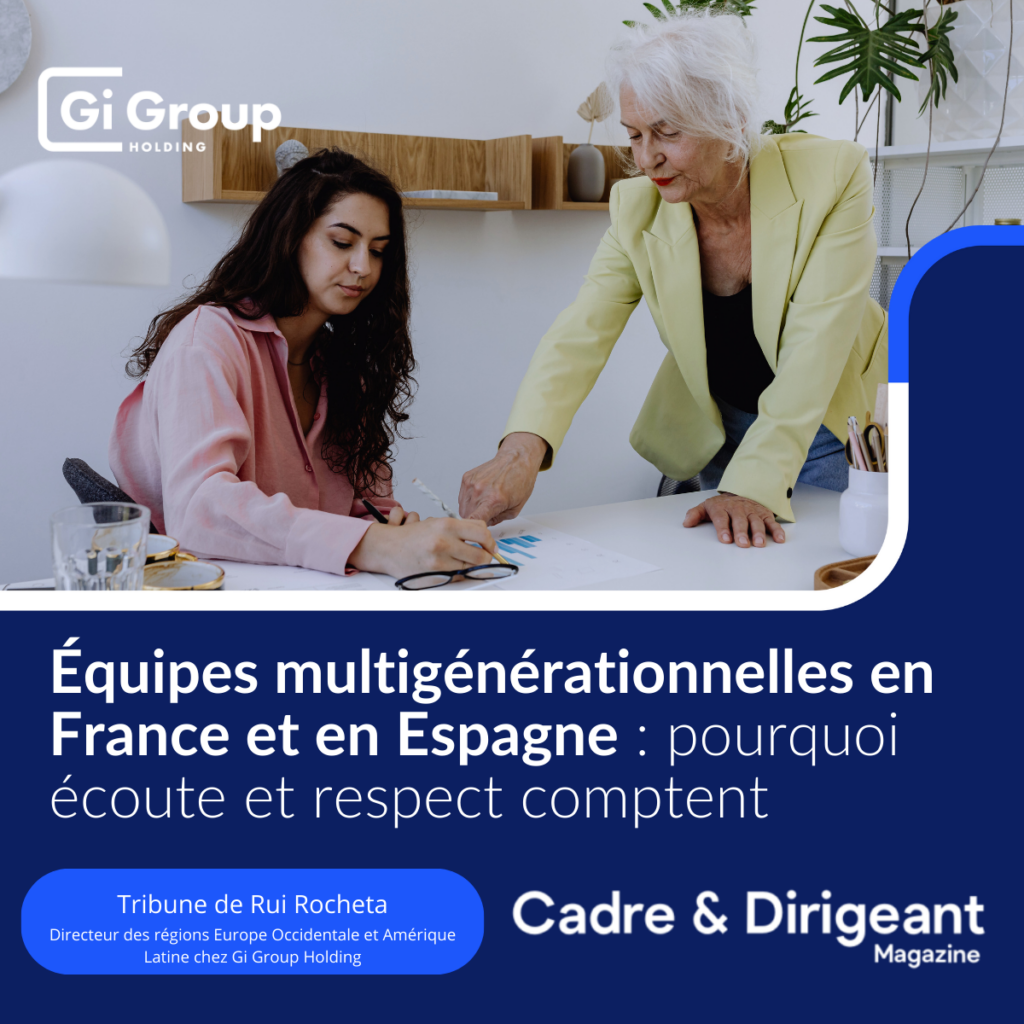 Gi Group
HOLDING

Équipes multigénérationnelles en France et en Espagne : pourquoi écoute et respect comptent

Tribune de Rui Rocheta
Directeur des régions Europe Occidentale et Amérique Latine chez Gi Group Holding

Cadre & Dirigeant
Magazine