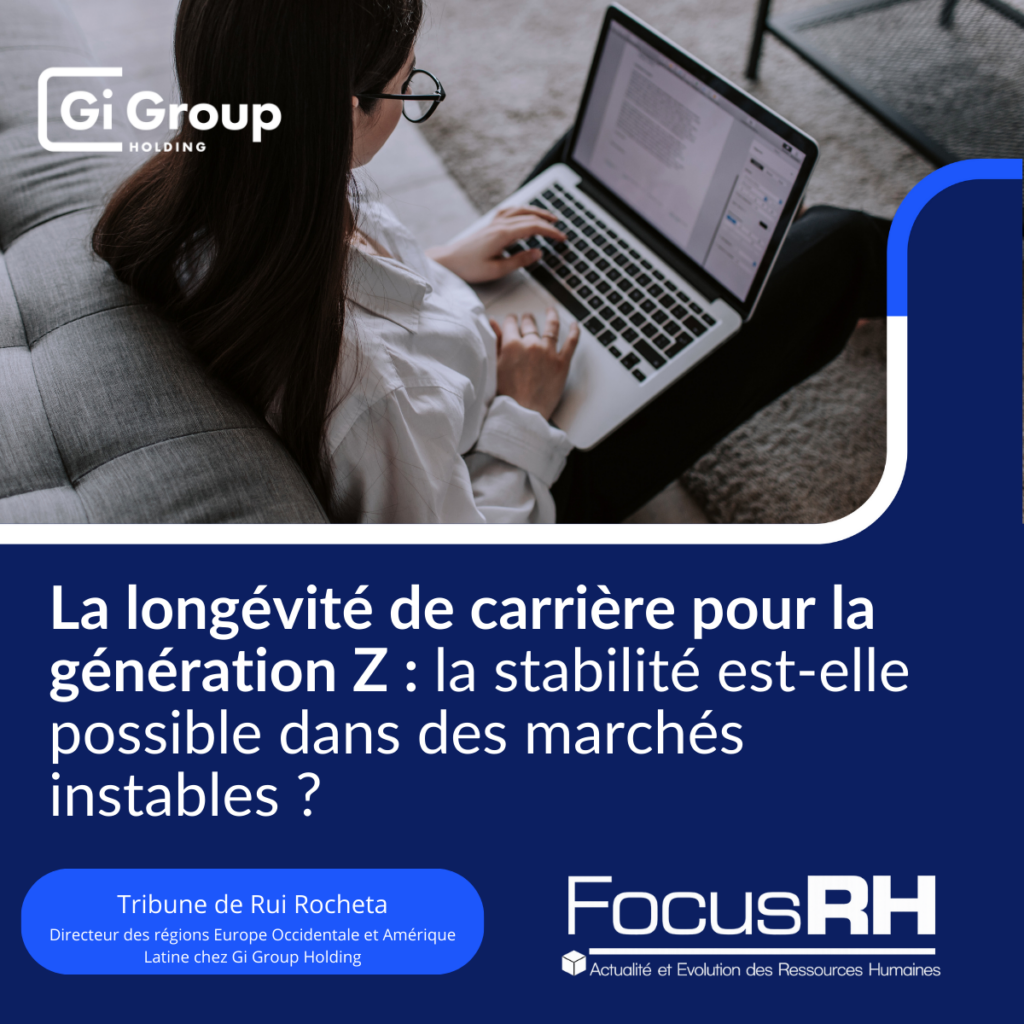 Gi Group
HOLDING

La longévité de carrière pour la génération Z : la stabilité est-elle possible dans des marchés instables ?

Tribune de Rui Rocheta
Directeur des régions Europe Occidentale et Amérique Latine chez Gi Group Holding

FocusRH
Actualité et Evolution des Ressources Humaines