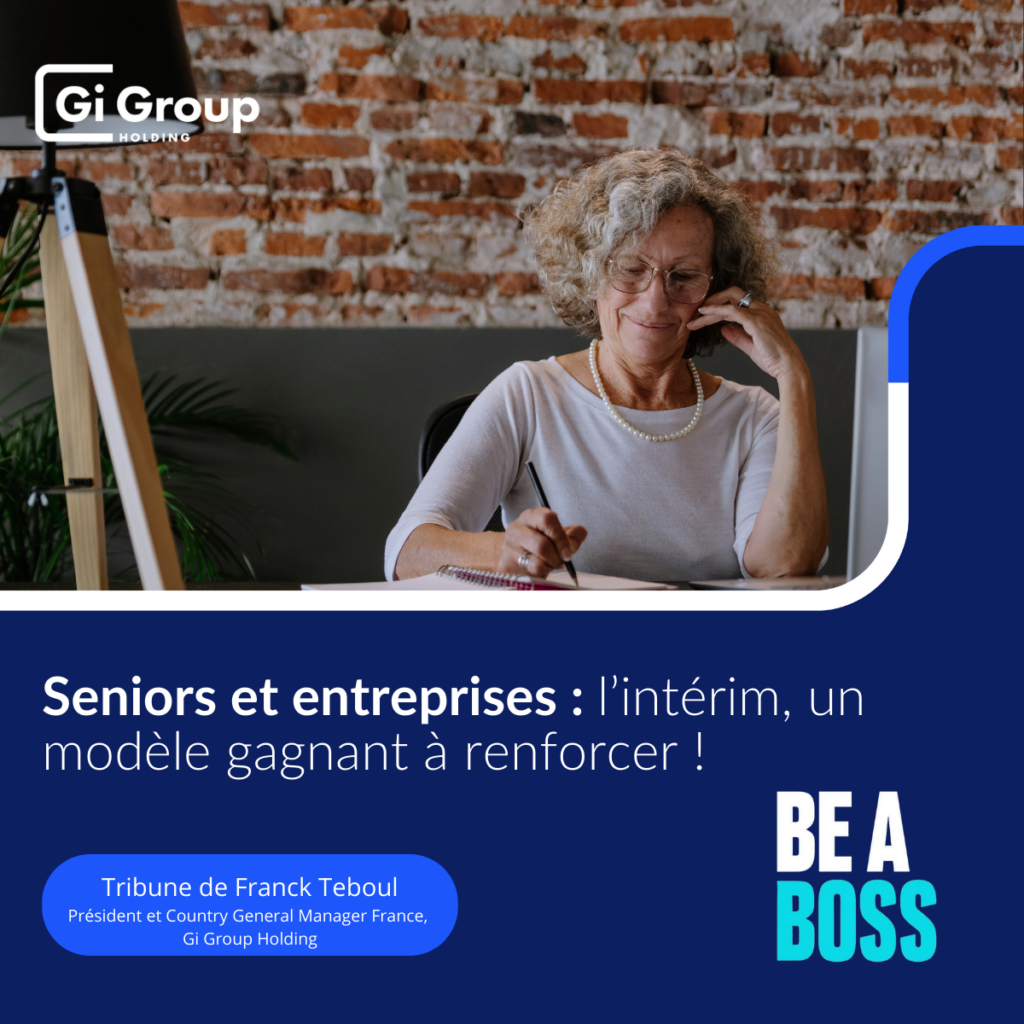 Gi Group
HOLDING

Seniors et entreprises : l'intérim, un modèle gagnant à renforcer !

Tribune de Franck Teboul
Président et Country General Manager France, Gi Group Holding

BE A
BOSS